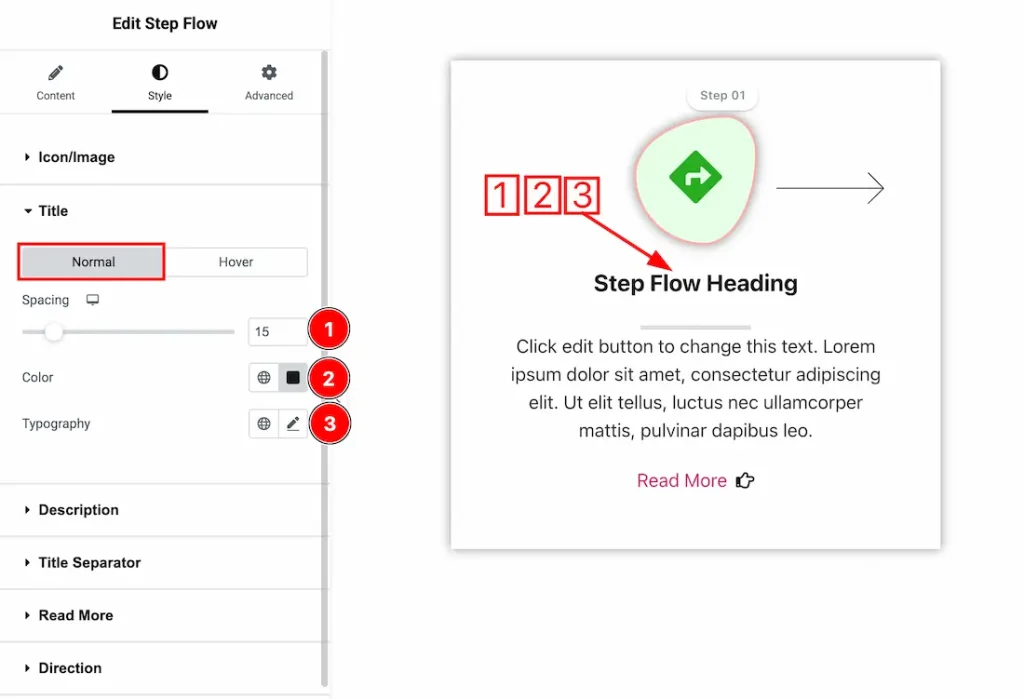 Edit Step Flow

Content
Style
Advanced

Icon/Image

Title

Normal
Hover

Spacing

15

1

Color

2

Typography

3

Description

Title Separator

Read More

Direction

Step 01

1 2 3

Step Flow Heading

Click edit button to change this text. Lorem ipsum dolor sit amet, consectetur adipiscing elit. Ut elit tellus, luctus nec ullamcorper mattis, pulvinar dapibus leo.

Read More