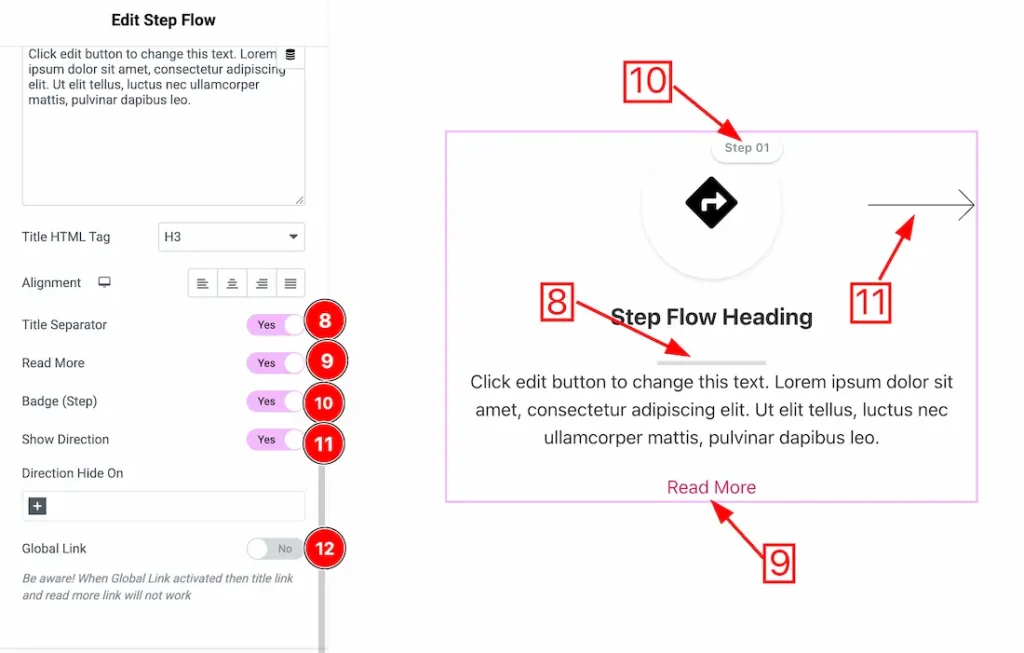 Edit Step Flow

Click edit button to change this text. Lorem ipsum dolor sit amet, consectetur adipiscing elit. Ut elit tellus, luctus nec ullamcorper mattis, pulvinar dapibus leo.

Title HTML Tag H3

Alignment

Title Separator Yes 8

Read More Yes 9

Badge (Step) Yes 10

Show Direction Yes 11

Direction Hide On

Global Link No 12

Be aware! When Global Link activated then title link and read more link will not work

10

Step 01

11

8

Step Flow Heading

Click edit button to change this text. Lorem ipsum dolor sit amet, consectetur adipiscing elit. Ut elit tellus, luctus nec ullamcorper mattis, pulvinar dapibus leo.

Read More

9