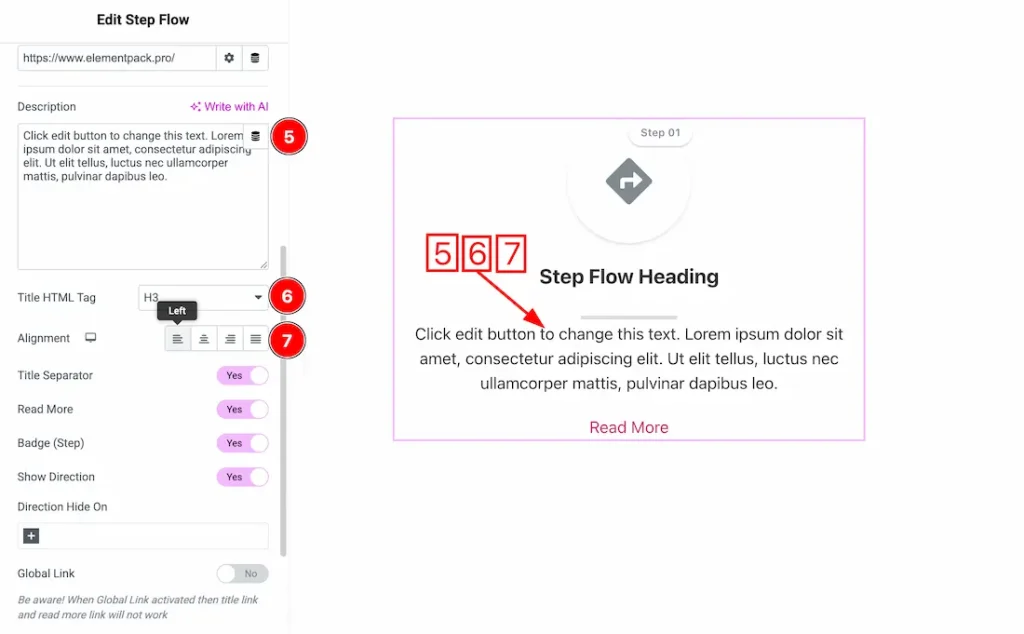 Edit Step Flow

https://www.elementpack.pro/

Description

Write with AI

Click edit button to change this text. Lorem ipsum dolor sit amet, consectetur adipiscing elit. Ut elit tellus, luctus nec ullamcorper mattis, pulvinar dapibus leo.

5

Title HTML Tag H3

6

Left

Alignment

7

Title Separator Yes

Read More Yes

Badge (Step) Yes

Show Direction Yes

Direction Hide On

Global Link No

Be aware! When Global Link activated then title link and read more link will not work

Step 01

5 6 7

Step Flow Heading

Click edit button to change this text. Lorem ipsum dolor sit amet, consectetur adipiscing elit. Ut elit tellus, luctus nec ullamcorper mattis, pulvinar dapibus leo.

Read More