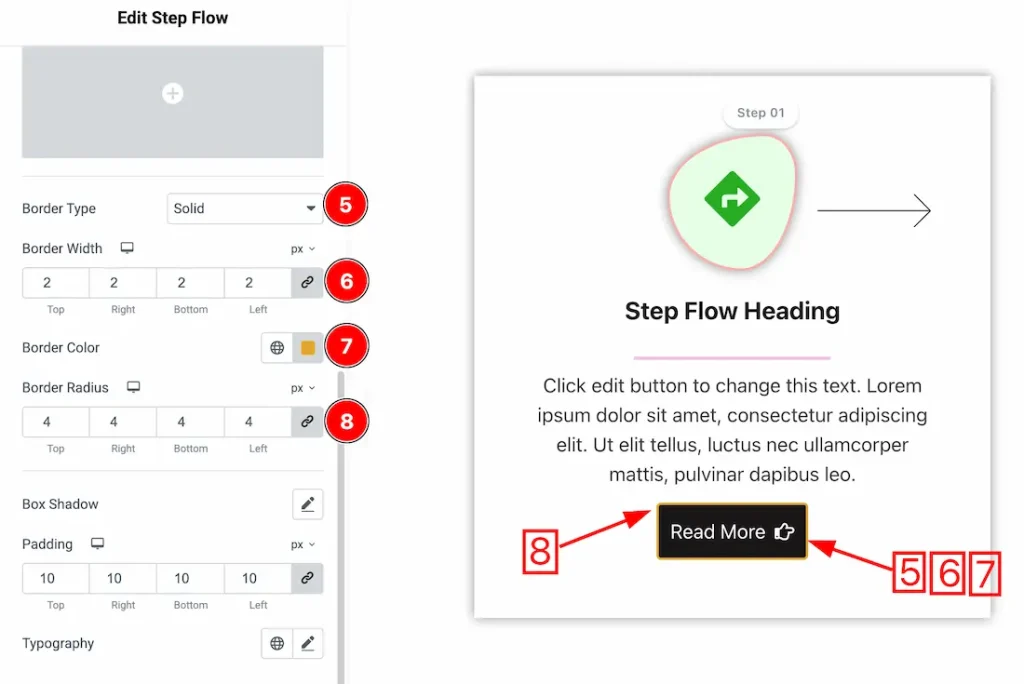 Edit Step Flow

Border Type
Solid
5

Border Width px
2 2 2 2
Top Right Bottom Left
6

Border Color
7

Border Radius px
4 4 4 4
Top Right Bottom Left
8

Box Shadow

Padding px
10 10 10 10
Top Right Bottom Left

Typography

Step 01

Step Flow Heading

Click edit button to change this text. Lorem ipsum dolor sit amet, consectetur adipiscing elit. Ut elit tellus, luctus nec ullamcorper mattis, pulvinar dapibus leo.

Read More

8

5 6 7