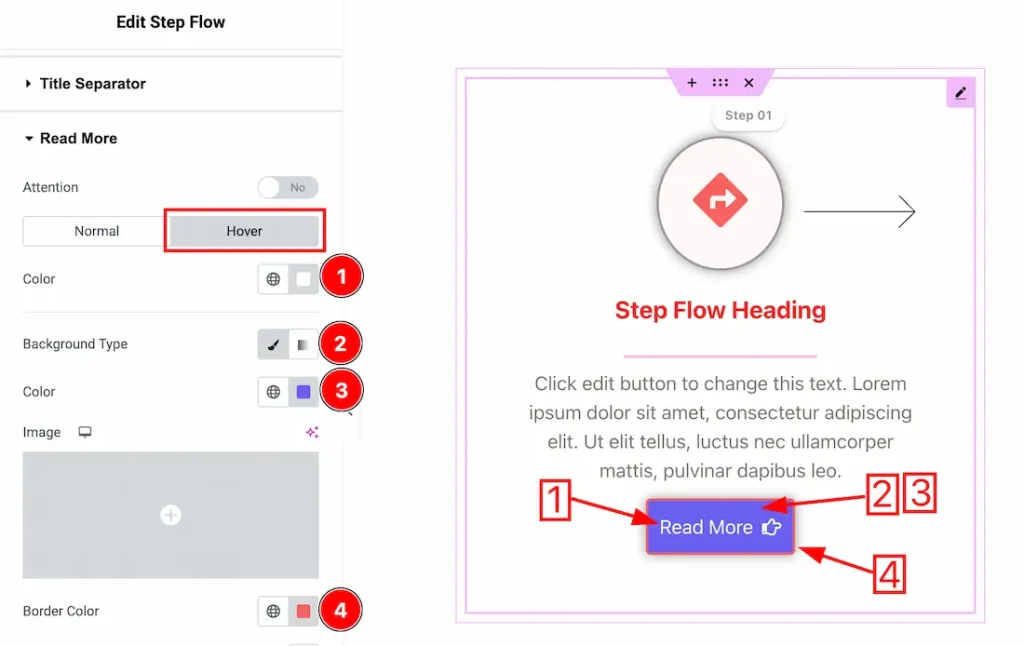 Edit Step Flow

Title Separator

Read More

Attention No

Normal Hover

Color 1

Background Type 2

Color 3

Image

Border Color 4

Step 01

Step Flow Heading

Click edit button to change this text. Lorem ipsum dolor sit amet, consectetur adipiscing elit. Ut elit tellus, luctus nec ullamcorper mattis, pulvinar dapibus leo.

1 Read More 2 3

4