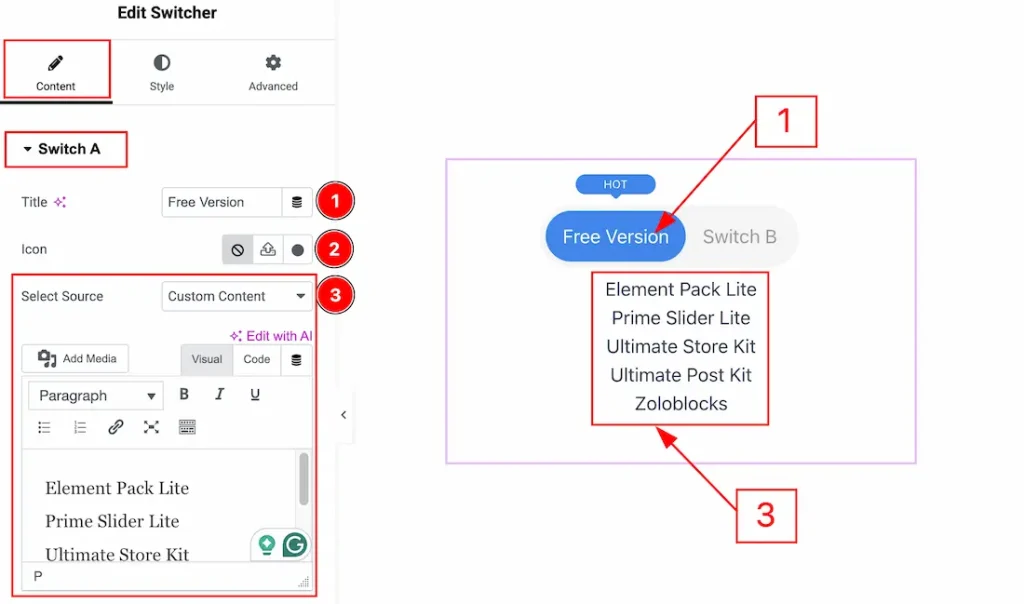 Edit Switcher

Content
Style
Advanced

Switch A

Title
Free Version
1

Icon
2

Select Source
Custom Content
3

Edit with AI

Add Media
Visual
Code

Paragraph
B
I
U

Element Pack Lite
Prime Slider Lite
Ultimate Store Kit

P

1

HOT
Free Version
Switch B

Element Pack Lite
Prime Slider Lite
Ultimate Store Kit
Ultimate Post Kit
Zoloblocks

3