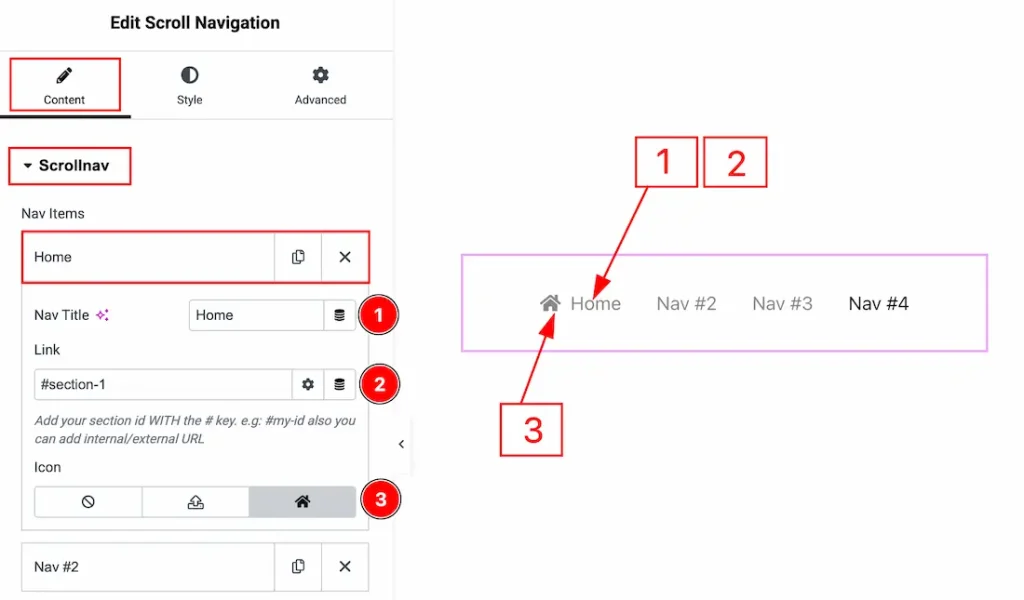 Edit Scroll Navigation

Content

Style

Advanced

Scrollnav

Nav Items

Home

Nav Title

Home

1

Link

#section-1

2

Add your section id WITH the # key. e.g: #my-id also you can add internal/external URL

Icon

3

Nav #2

1

2

Home

Nav #2

Nav #3

Nav #4

3