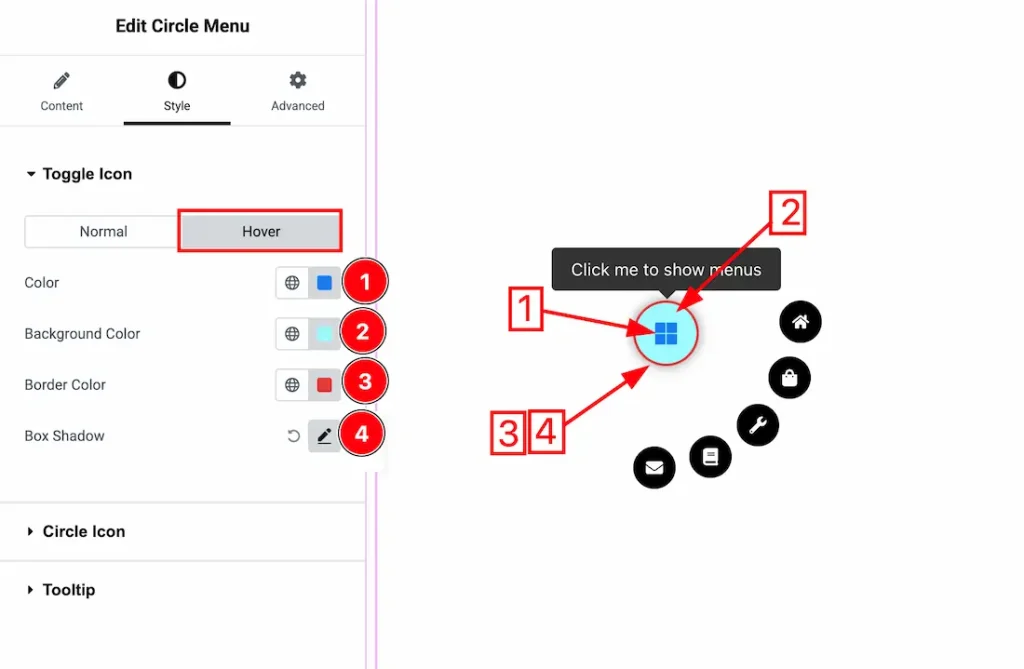 Edit Circle Menu

Content Style Advanced

Toggle Icon

Normal Hover

Color 1

Background Color 2

Border Color 3

Box Shadow 4

Circle Icon

Tooltip

2

Click me to show menus

1

3 4