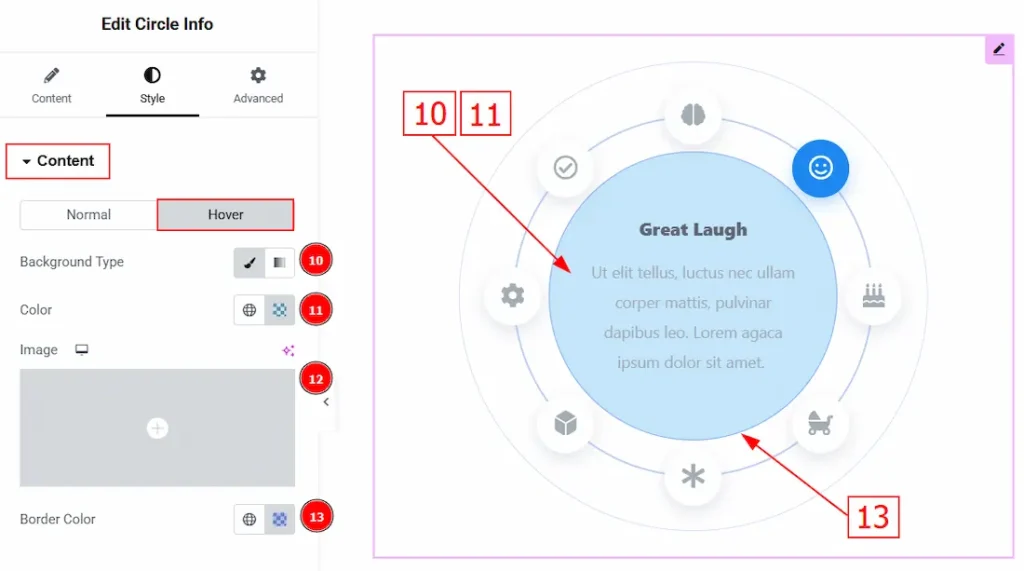 Edit Circle Info

Content
Style
Advanced

Content

Normal
Hover

Background Type
10

Color
11

Image
12

Border Color
13

10
11

Great Laugh

Ut elit tellus, luctus nec ullam corper mattis, pulvinar dapibus leo. Lorem agaca ipsum dolor sit amet.

13