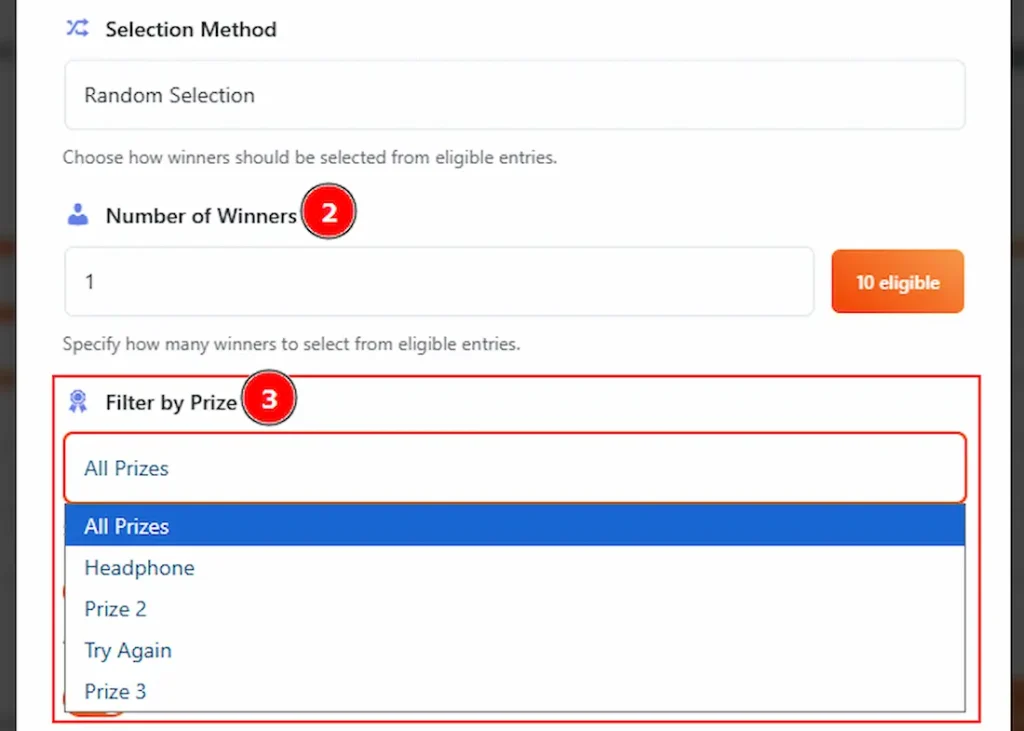 Selection Method

Random Selection

Choose how winners should be selected from eligible entries.

Number of Winners 2

1

10 eligible

Specify how many winners to select from eligible entries.

Filter by Prize 3

All Prizes

All Prizes
Headphone
Prize 2
Try Again
Prize 3