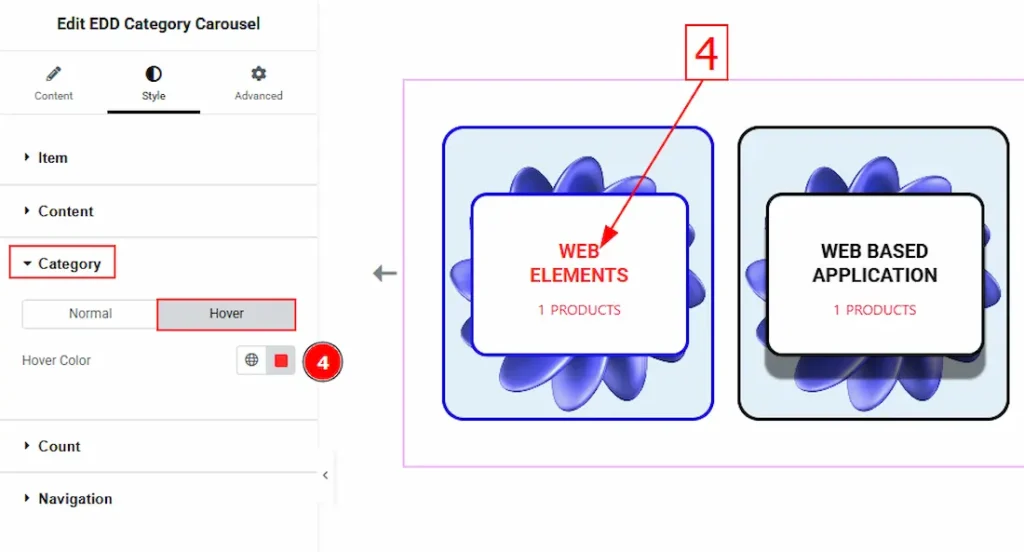 Edit EDD Category Carousel

Content
Style
Advanced

Item

Content

Category

Normal
Hover

Hover Color

4

Count

Navigation

4

WEB ELEMENTS
1 PRODUCTS

WEB BASED APPLICATION
1 PRODUCTS