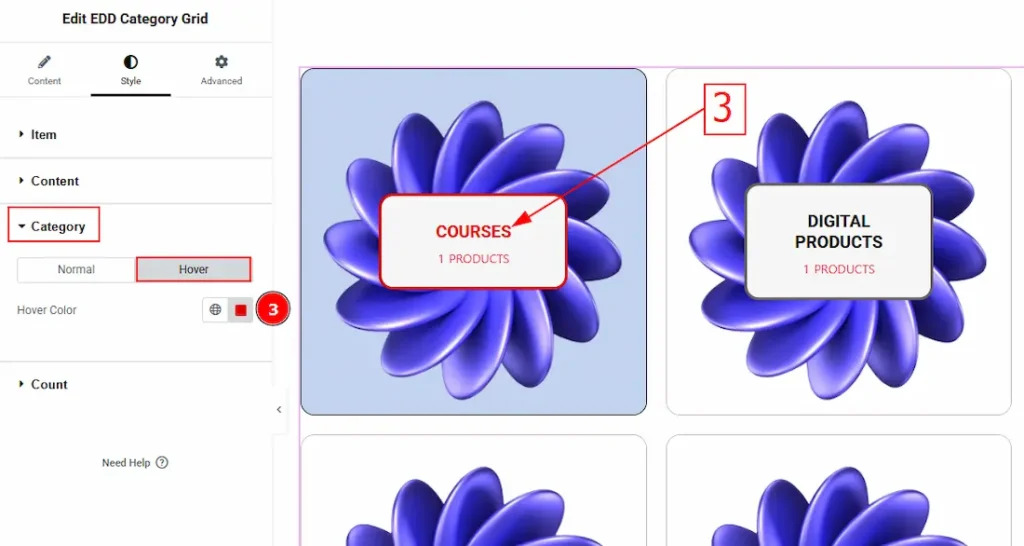 Edit EDD Category Grid

Content
Style
Advanced

Item

Content

Category

Normal
Hover

Hover Color

3

Count

Need Help

3

COURSES
1 PRODUCTS

DIGITAL PRODUCTS
1 PRODUCTS