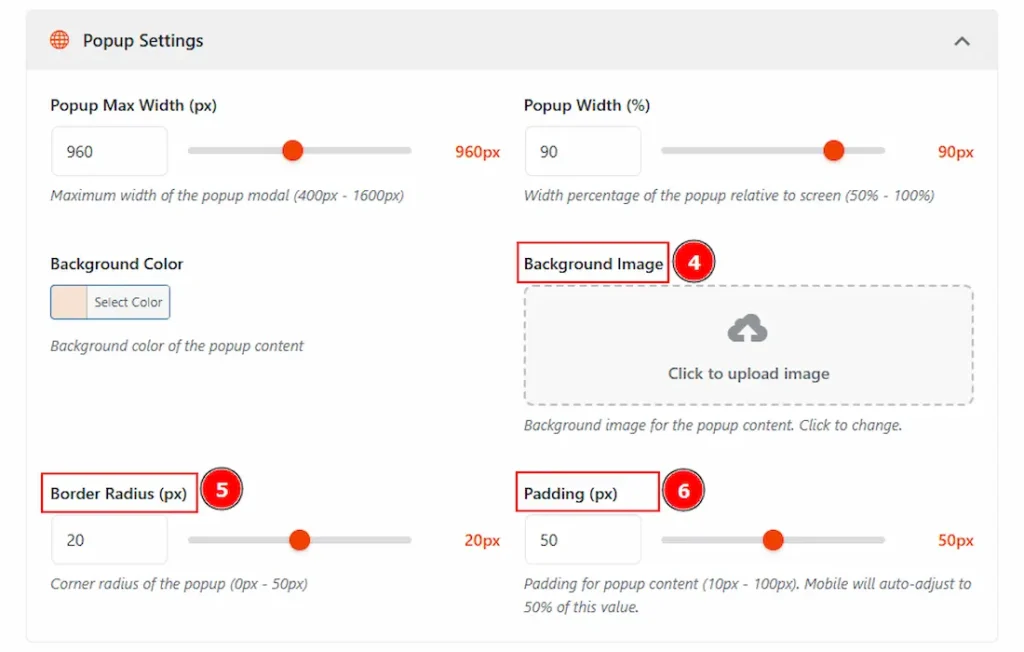 Popup Settings

Popup Max Width (px)

960

960px

Maximum width of the popup modal (400px - 1600px)

Popup Width (%)

90

90px

Width percentage of the popup relative to screen (50% - 100%)

Background Color

Select Color

Background color of the popup content

Background Image

4

Click to upload image

Background image for the popup content. Click to change.

Border Radius (px)

5

20

20px

Corner radius of the popup (0px - 50px)

Padding (px)

6

50

50px

Padding for popup content (10px - 100px). Mobile will auto-adjust to 50% of this value.