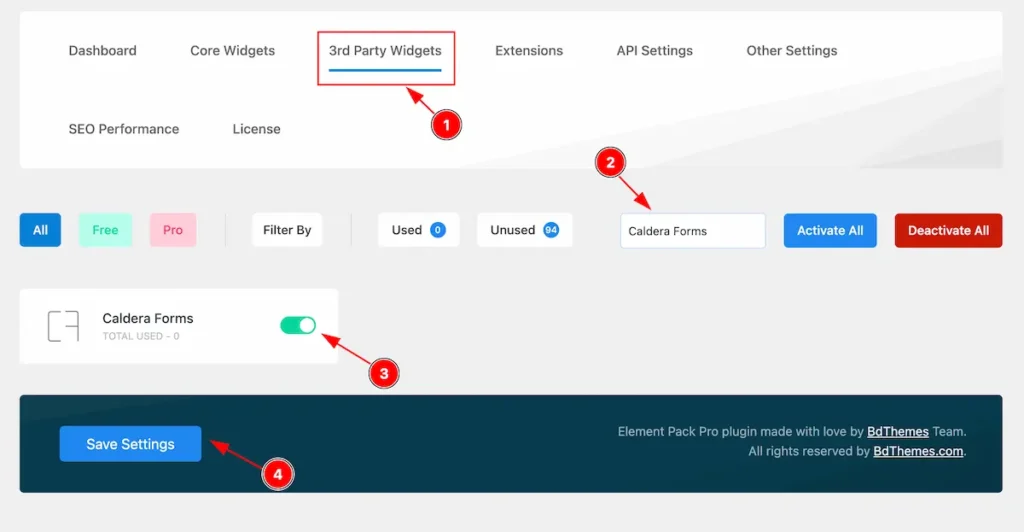 Dashboard Core Widgets 3rd Party Widgets Extensions API Settings Other Settings

SEO Performance License

1

2

All Free Pro Filter By Used 0 Unused 94 Caldera Forms Activate All Deactivate All

Caldera Forms
TOTAL USED - 0

3

Save Settings

4

Element Pack Pro plugin made with love by BdThemes Team.
All rights reserved by BdThemes.com.